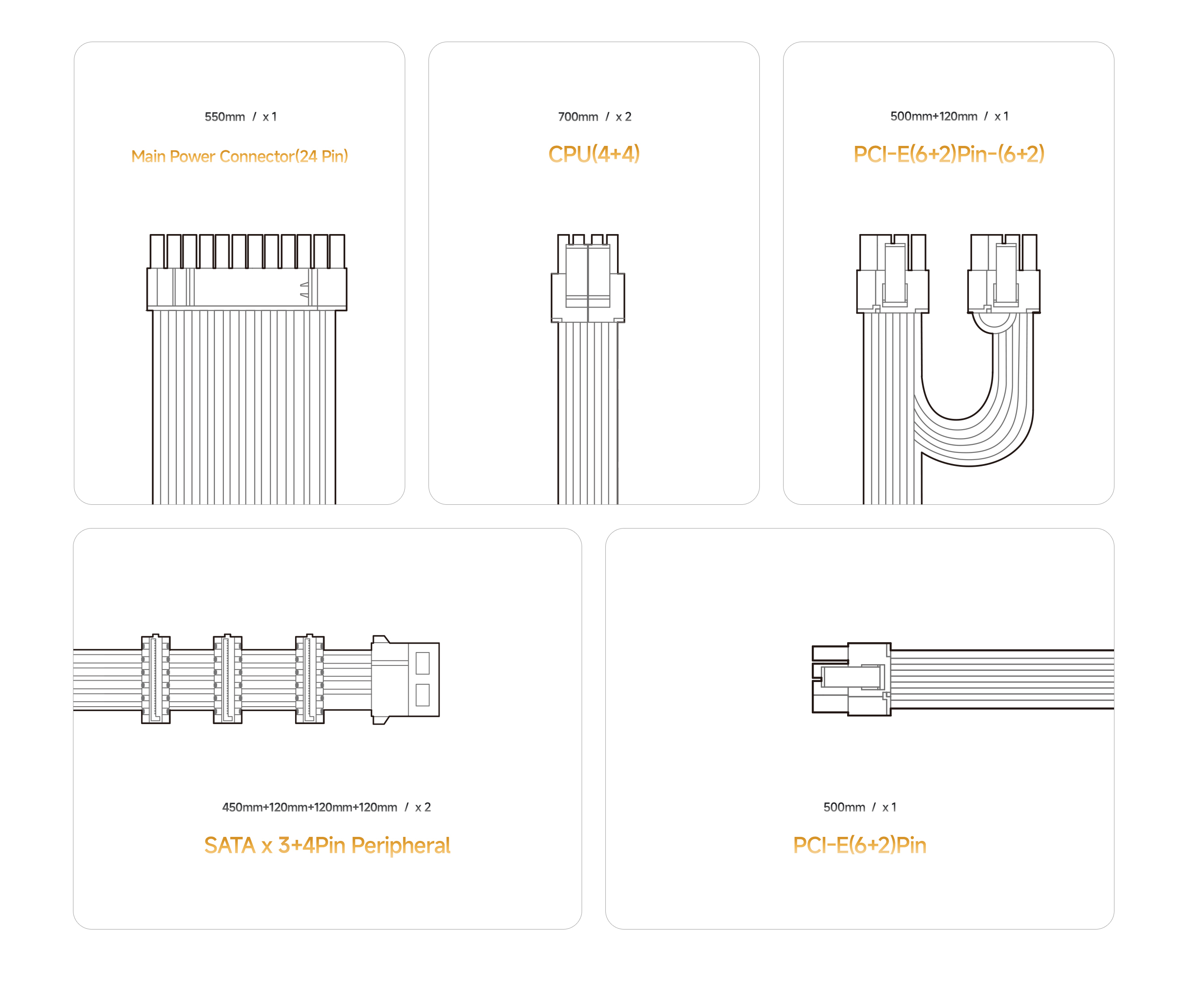 550mm / x 1

Main Power Connector(24 Pin)

700mm / x 2

CPU(4+4)

500mm+120mm / x 1

PCI-E(6+2)Pin-(6+2)

450mm+120mm+120mm+120mm / x 2

SATA x 3+4Pin Peripheral

500mm / x 1

PCI-E(6+2)Pin