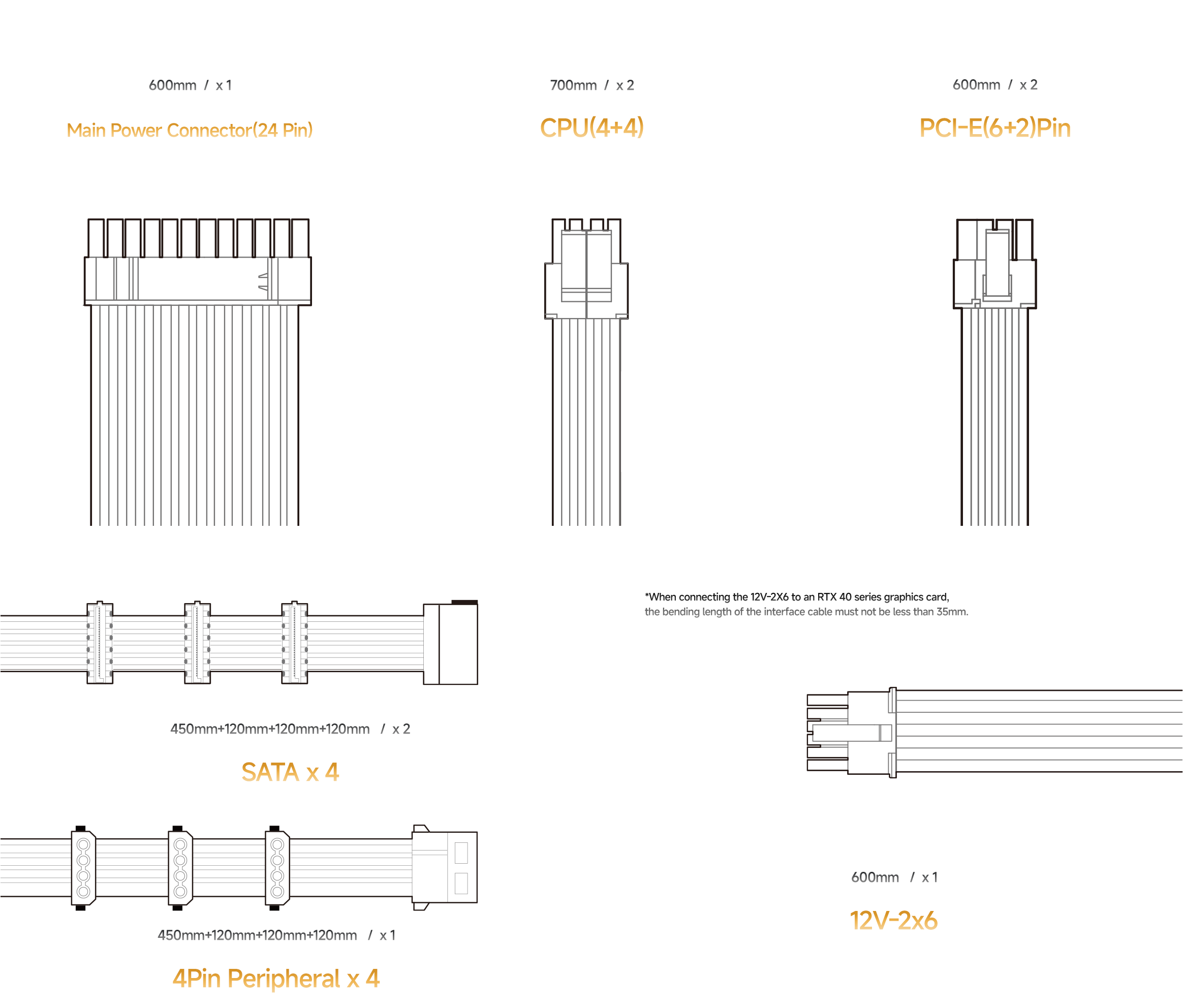 600mm / x 1

Main Power Connector(24 Pin)

700mm / x 2

CPU(4+4)

600mm / x 2

PCI-E(6+2)Pin

*When connecting the 12V-2X6 to an RTX 40 series graphics card, the bending length of the interface cable must not be less than 35mm.

450mm+120mm+120mm+120mm / x 2

SATA x 4

450mm+120mm+120mm+120mm / x 1

4Pin Peripheral x 4

600mm / x 1

12V-2x6