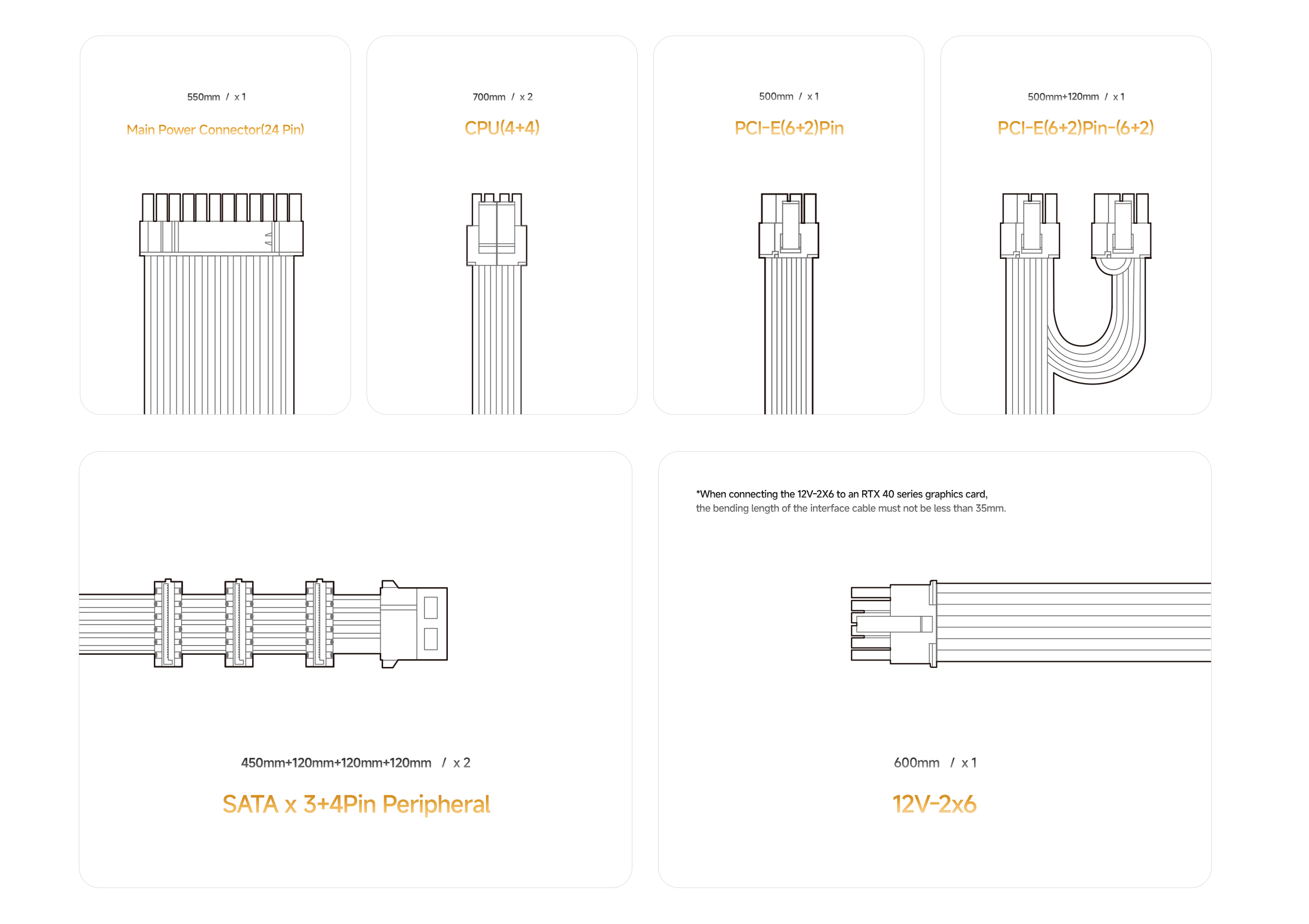 550mm / x 1

Main Power Connector(24 Pin)

700mm / x 2

CPU(4+4)

500mm / x 1

PCI-E(6+2)Pin

500mm+120mm / x 1

PCI-E(6+2)Pin-(6+2)

450mm+120mm+120mm+120mm / x 2

SATA x 3+4Pin Peripheral

*When connecting the 12V-2X6 to an RTX 40 series graphics card, the bending length of the interface cable must not be less than 35mm.

600mm / x 1

12V-2x6